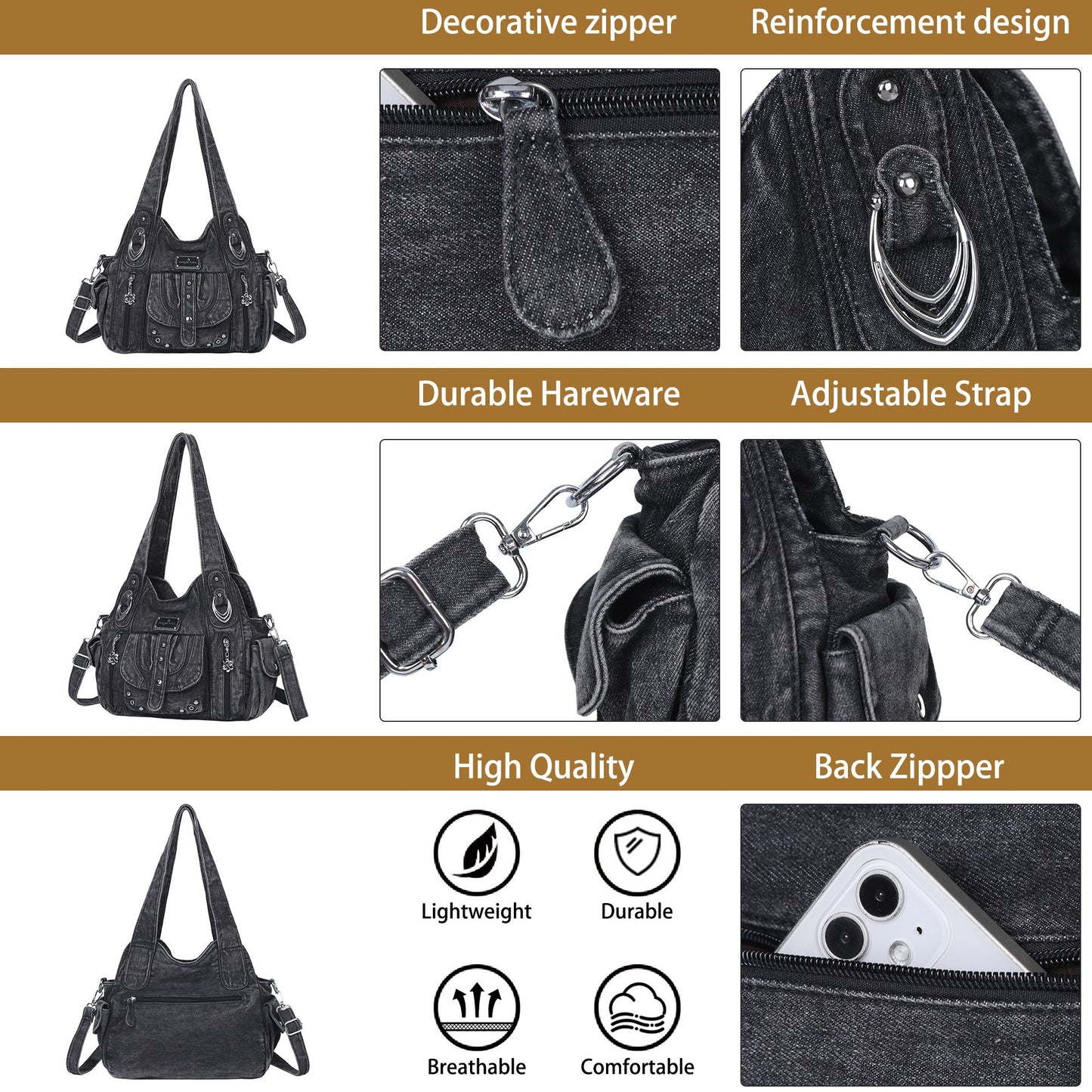 Decorative zipper
Reinforcement design

Durable Hareware
Adjustable Strap

High Quality
Back Zippper

Lightweight
Durable
Breathable
Comfortable