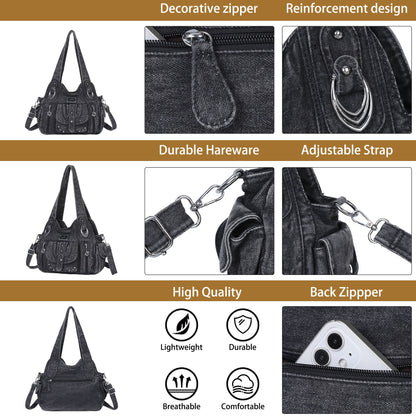 Decorative zipper

Reinforcement design

Durable Hareware

Adjustable Strap

High Quality

Back Zippper

Lightweight

Durable

Breathable

Comfortable