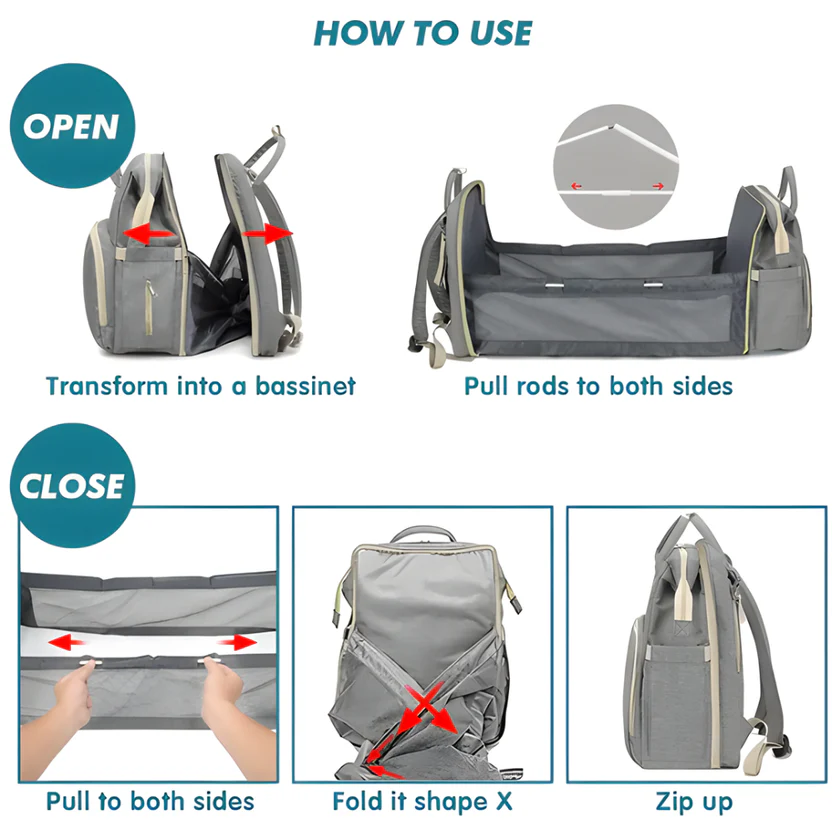 HOW TO USE

OPEN

Transform into a bassinet

Pull rods to both sides

CLOSE

Pull to both sides

Fold it shape X

Zip up